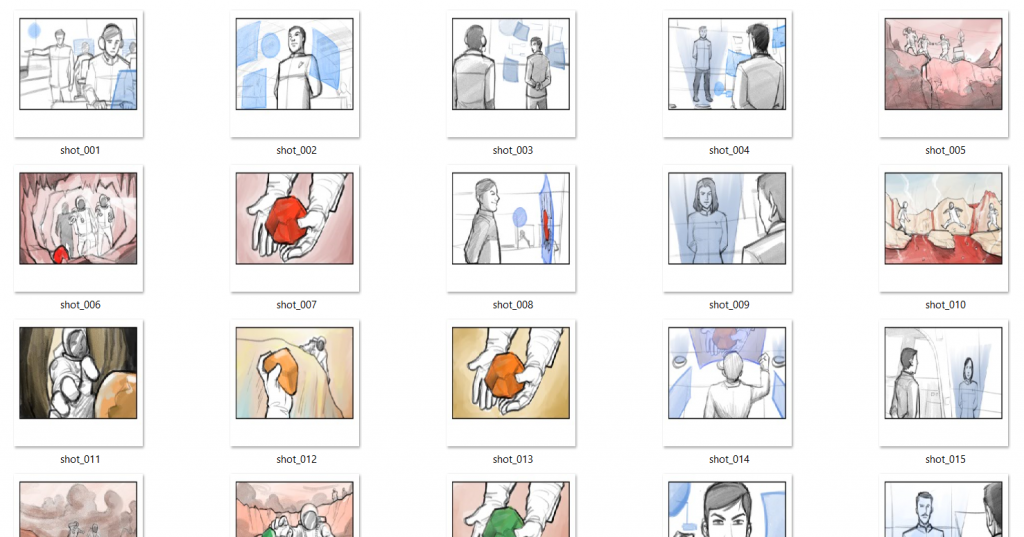 shot_001
shot_002
shot_003
shot_004
shot_005
shot_006
shot_007
shot_008
shot_009
shot_010
shot_011
shot_012
shot_013
shot_014
shot_015